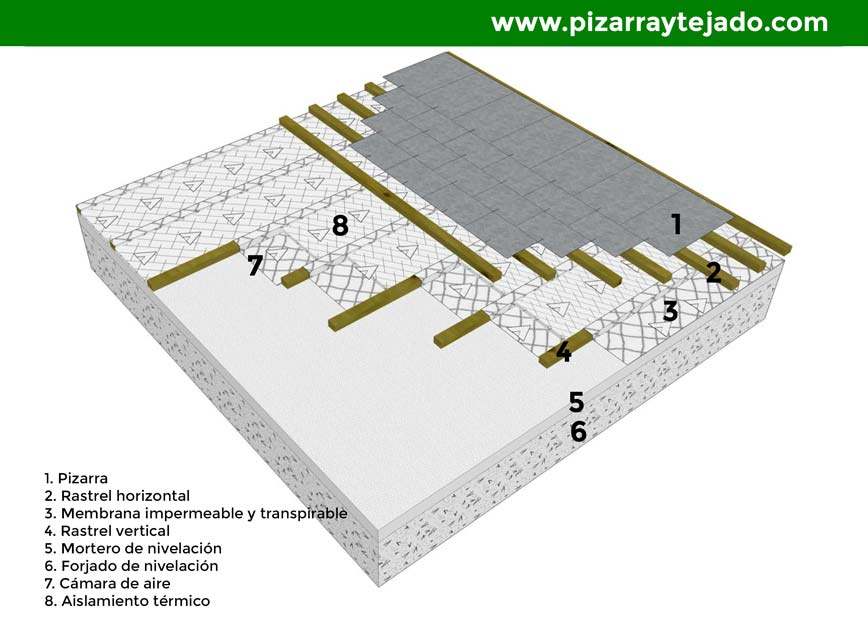 www.pizarraytejado.com

8

1

7

2

3

4

5

6

1. Pizarra
2. Rastrel horizontal
3. Membrana impermeable y transpirable
4. Rastrel vertical
5. Mortero de nivelación
6. Forjado de nivelación
7. Cámara de aire
8. Aislamiento térmico